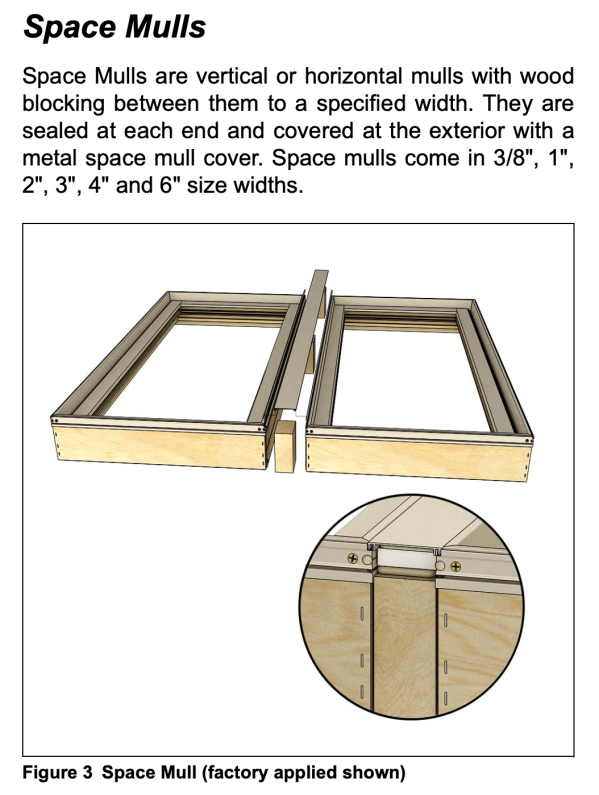 Space Mulls

Space Mulls are vertical or horizontal mulls with wood blocking between them to a specified width. They are sealed at each end and covered at the exterior with a metal space mull cover. Space mulls come in 3/8", 1", 2", 3", 4" and 6" size widths.

Figure 3 Space Mull (factory applied shown)